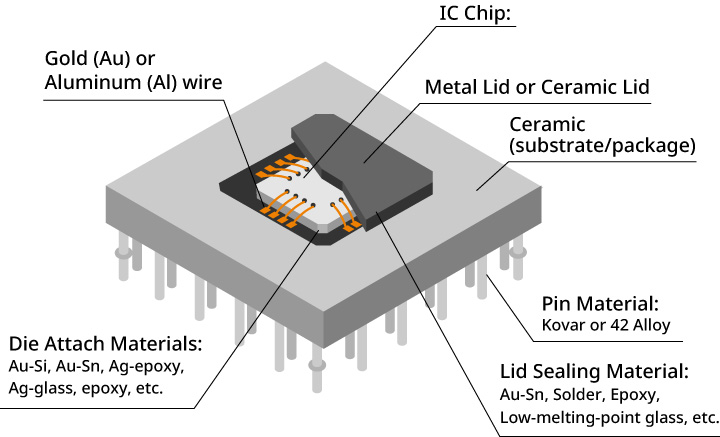 IC Chip:

Gold (Au) or
Aluminum (Al) wire

Metal Lid or Ceramic Lid

Ceramic
(substrate/package)

Pin Material:
Kovar or 42 Alloy

Die Attach Materials:
Au-Si, Au-Sn, Ag-epoxy,
Ag-glass, epoxy, etc.

Lid Sealing Material:
Au-Sn, Solder, Epoxy,
Low-melting-point glass, etc.